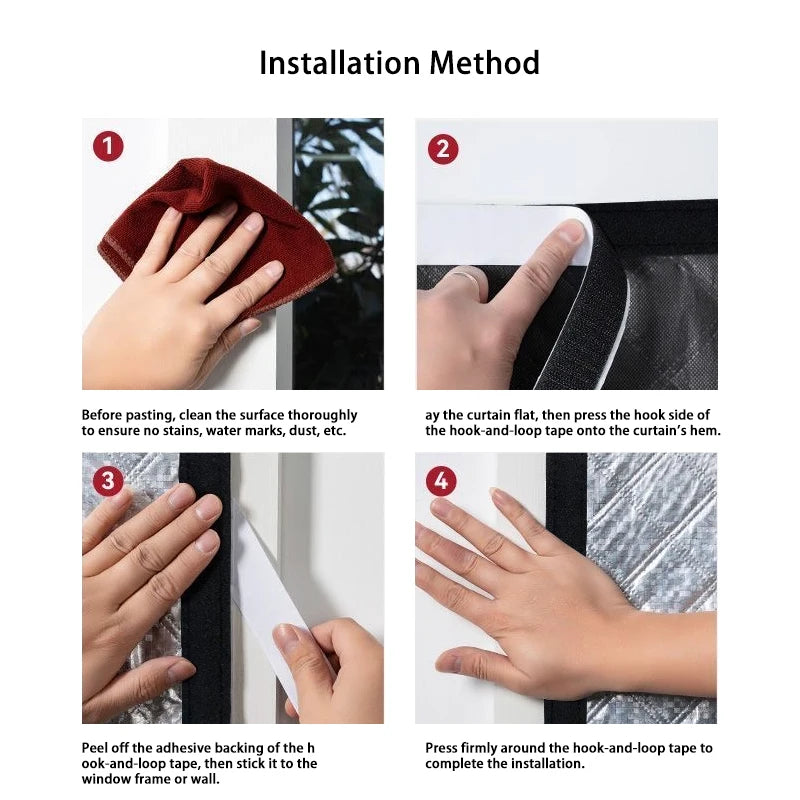 Installation Method

1

Before pasting, clean the surface thoroughly to ensure no stains, water marks, dust, etc.

2

ay the curtain flat, then press the hook side of the hook-and-loop tape onto the curtain's hem.

3

Peel off the adhesive backing of the h ook-and-loop tape, then stick it to the window frame or wall.

4

Press firmly around the hook-and-loop tape to complete the installation.